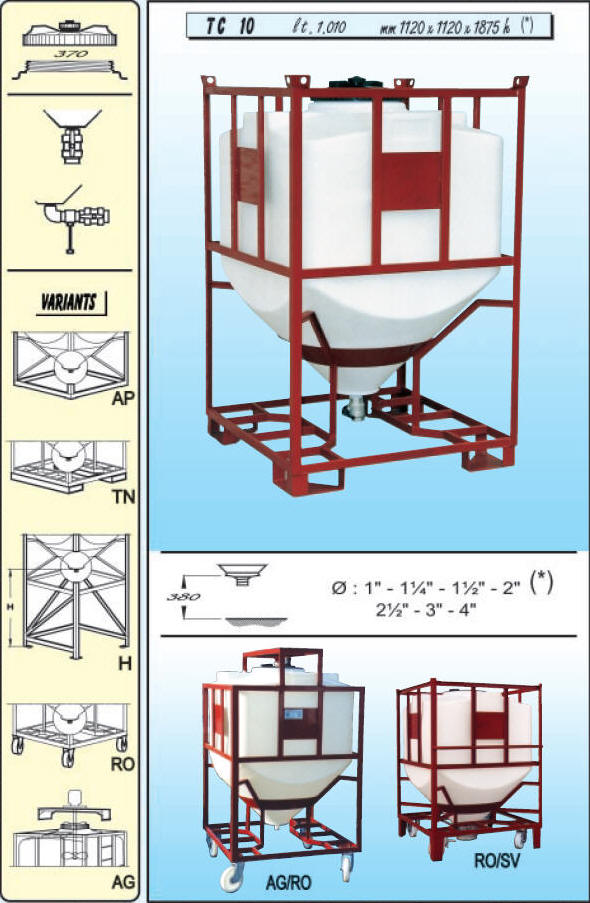 370

VARIANTS

AP

TN

H

H

RO

AG

TC 10 lt. 1.010 mm 1120 x 1120 x 1875 h (*)

380

Ø : 1" - 1¼" - 1½" - 2" (*)
2½" - 3" - 4"

AG/RO

RO/SV