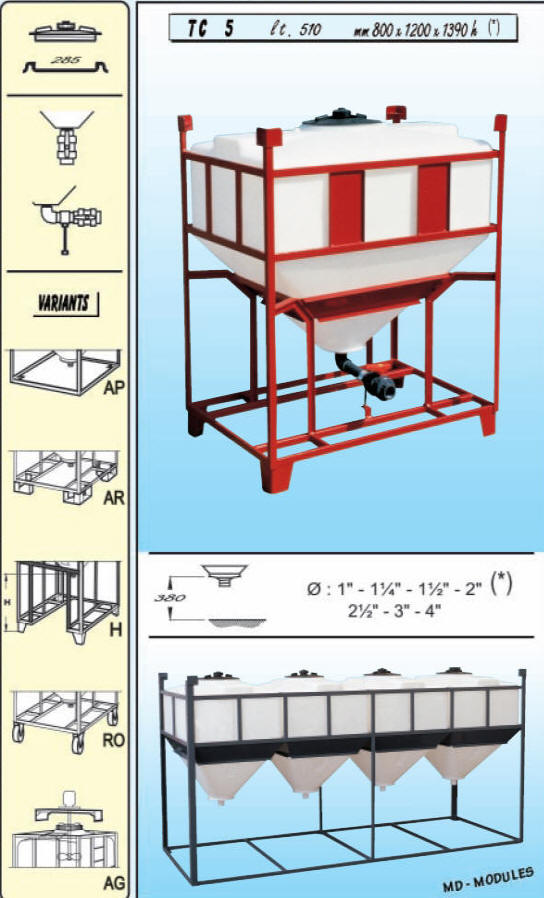 285

VARIANTS

AP

AR

H

H

RO

AG

TC 5 lt. 510 mm 800 x 1200 x 1390 h (*)

380

Ø : 1" - 1¼" - 1½" - 2" (*)
2½" - 3" - 4"

MD - MODULES