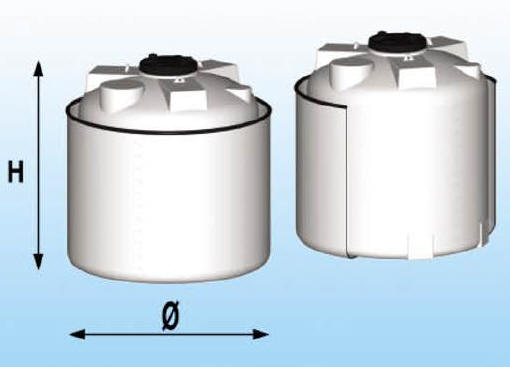 H

Ø